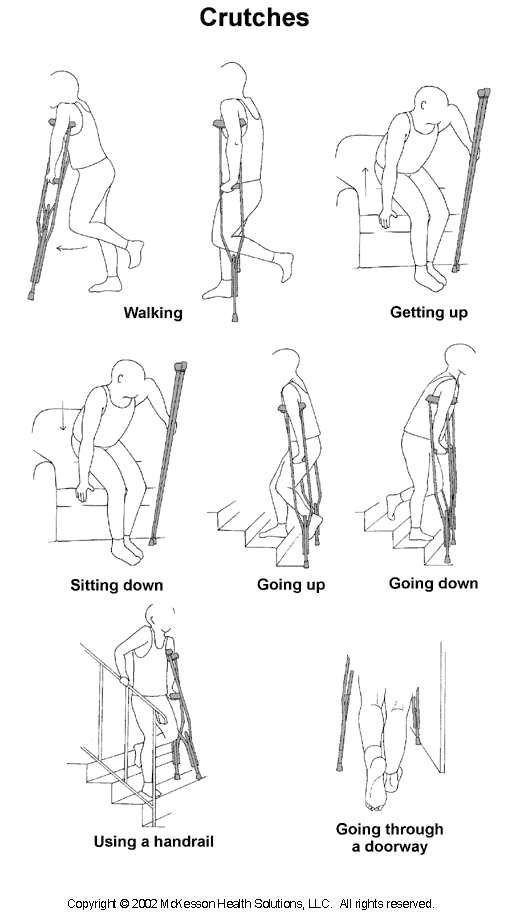 Crutches

Walking

Getting up

Sitting down

Going up

Going down

Using a handrail

Going through a doorway

Copyright © 2002 McKesson Health Solutions, LLC. All rights reserved.